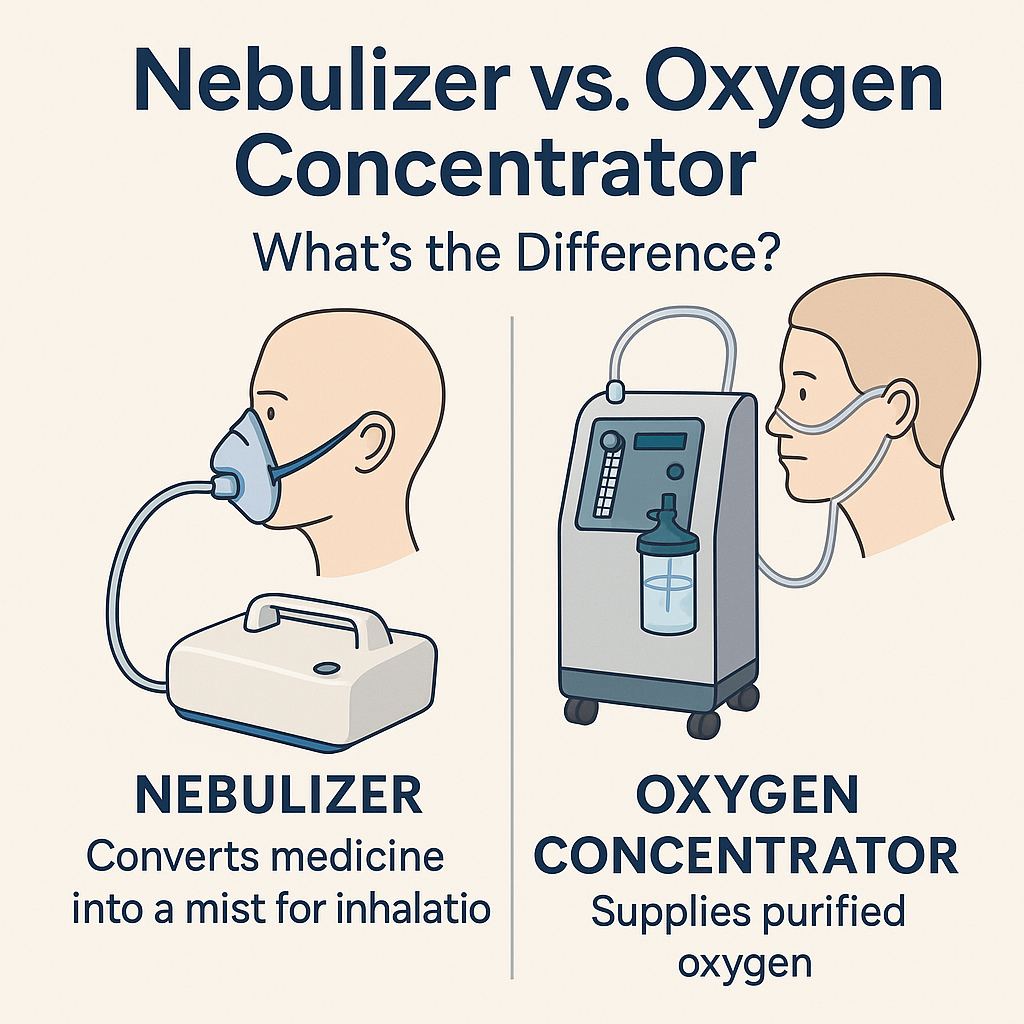 Nebulizer vs. Oxygen Concentrator

What's the Difference?

NEBULIZER

Converts medicine into a mist for inhalatio

OXYGEN CONCENTRATOR

Supplies purified oxygen